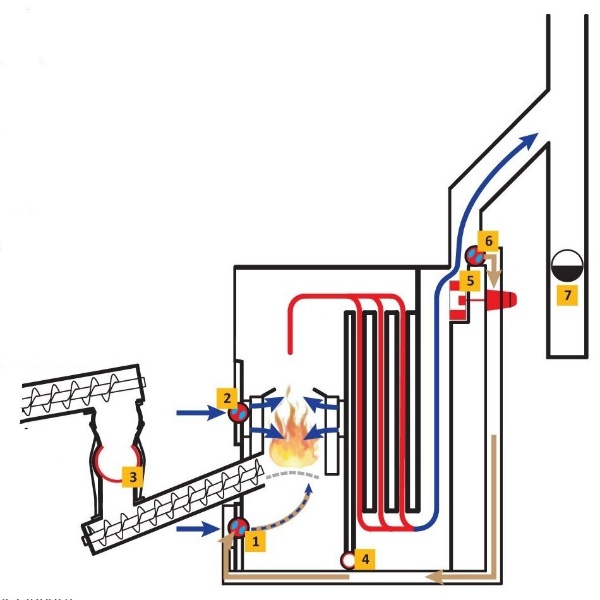 6
5
7
2
3
1
4