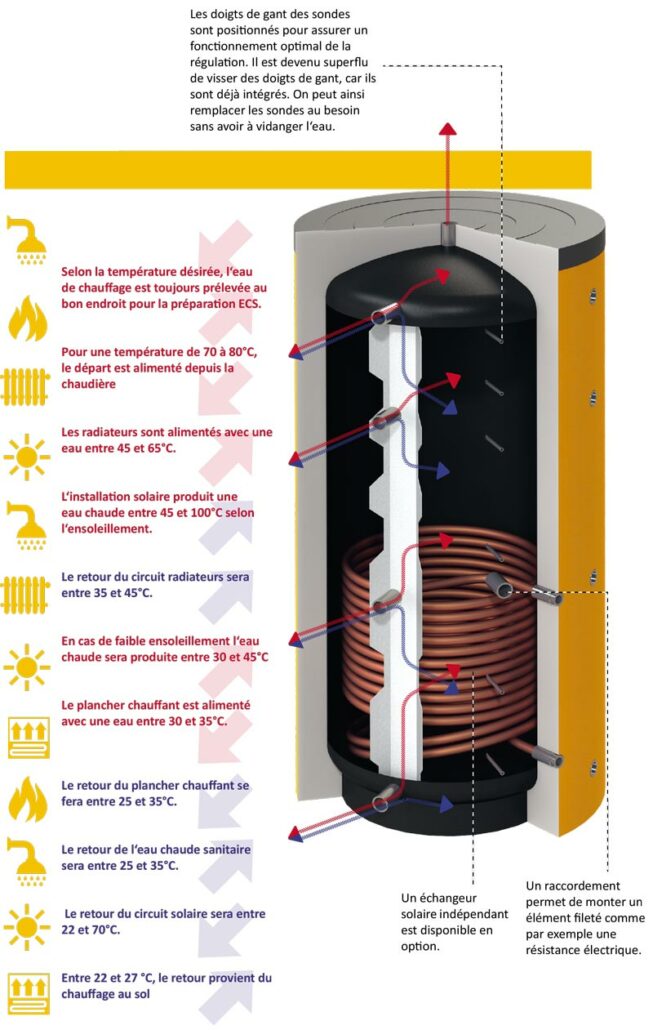 Les doigts de gant des sondes sont positionnés pour assurer un fonctionnement optimal de la régulation. Il est devenu superflu de visser des doigts de gant, car ils sont déjà intégrés. On peut ainsi remplacer les sondes au besoin sans avoir à vidanger l'eau.

Selon la température désirée, l'eau de chauffage est toujours prélevée au bon endroit pour la préparation ECS.

Pour une température de 70 à 80°C, le départ est alimenté depuis la chaudière

Les radiateurs sont alimentés avec une eau entre 45 et 65°C.

L'installation solaire produit une eau chaude entre 45 et 100°C selon l'ensoleillement.

Le retour du circuit radiateurs sera entre 35 et 45°C.

En cas de faible ensoleillement l'eau chaude sera produite entre 30 et 45°C

Le plancher chauffant est alimenté avec une eau entre 30 et 35°C.

Le retour du plancher chauffant se fera entre 25 et 35°C.

Le retour de l'eau chaude sanitaire sera entre 25 et 35°C.

Le retour du circuit solaire sera entre 22 et 70°C.

Entre 22 et 27 °C, le retour provient du chauffage au sol

Un échangeur solaire indépendant est disponible en option.

Un raccordement permet de monter un élément fileté comme par exemple une résistance électrique.