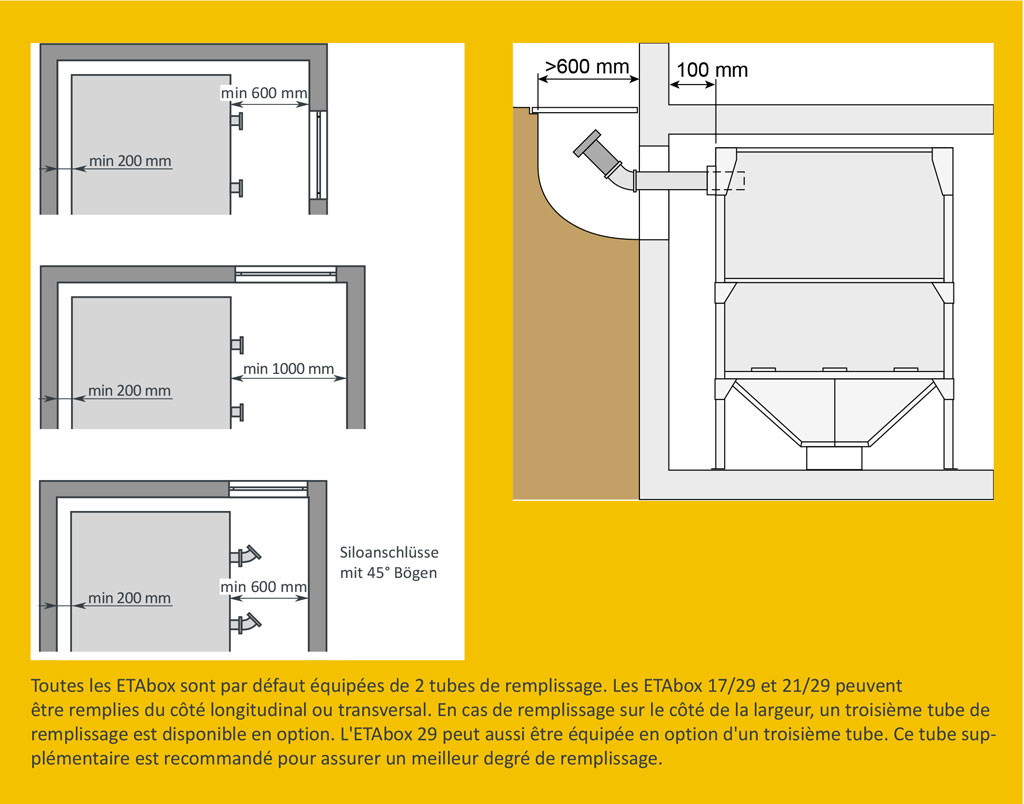 min 600 mm

min 200 mm

min 1000 mm

min 200 mm

Siloanschlüsse mit 45° Bögen

min 600 mm

min 200 mm

>600 mm

100 mm

Toutes les ETAbox sont par défaut équipées de 2 tubes de remplissage. Les ETAbox 17/29 et 21/29 peuvent être remplies du côté longitudinal ou transversal. En cas de remplissage sur le côté de la largeur, un troisième tube de remplissage est disponible en option. L'ETAbox 29 peut aussi être équipée en option d'un troisième tube. Ce tube supplémentaire est recommandé pour assurer un meilleur degré de remplissage.