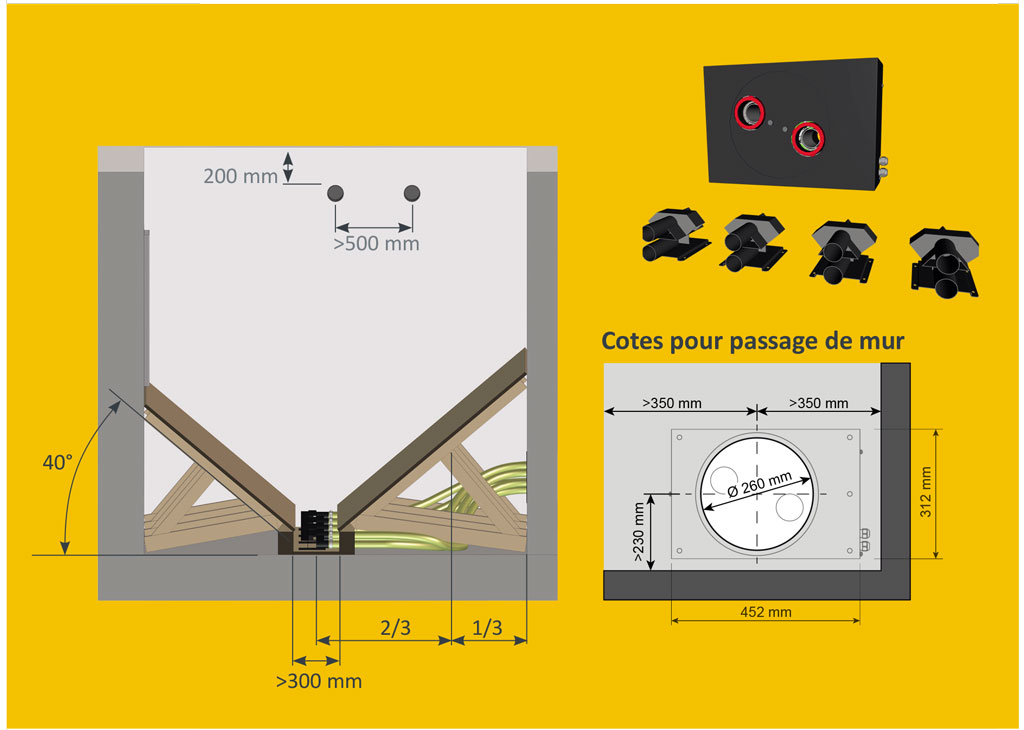 200 mm

>500 mm

40°

2/3

1/3

>300 mm

Cotes pour passage de mur

>350 mm

>350 mm

Ø 260 mm

>230 mm

312 mm

452 mm